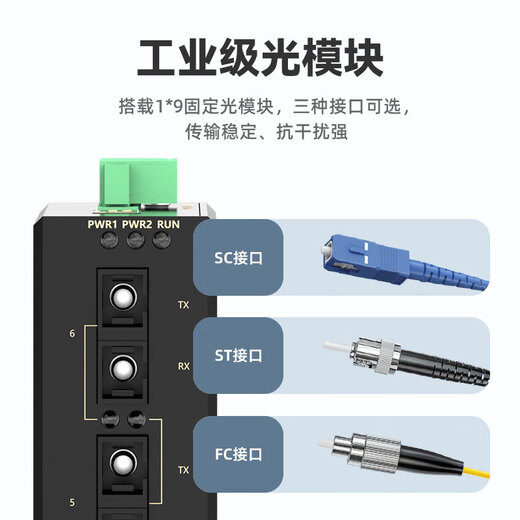 工业级光模块

搭载1*9固定光模块，三种接口可选，传输稳定、抗干扰强

PWR1 PWR2 RUN

TX

6

RX

TX

5

SC接口

ST接口

FC接口