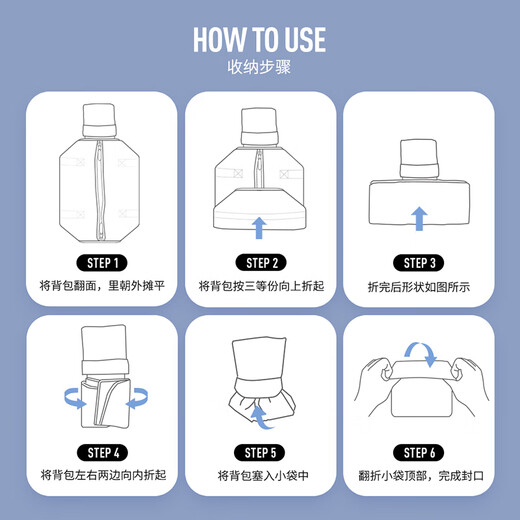 HOW TO USE
收纳步骤

STEP 1
将背包翻面，里朝外摊平

STEP 2
将背包按三等份向上折起

STEP 3
折完后形状如图所示

STEP 4
将背包左右两边向内折起

STEP 5
将背包塞入小袋中

STEP 6
翻折小袋顶部，完成封口