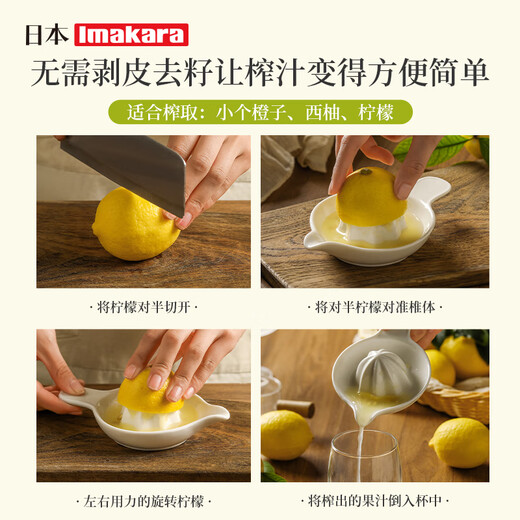 日本 Imakara

无需剥皮去籽让榨汁变得方便简单

适合榨取：小个橙子、西柚、柠檬

· 将柠檬对半切开 ·

· 将对半柠檬对准椎体 ·

· 左右用力的旋转柠檬 ·

· 将榨出的果汁倒入杯中 ·