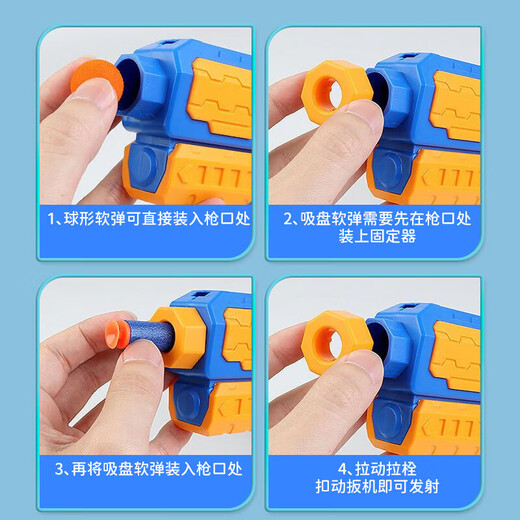 1、球形软弹可直接装入枪口处

2、吸盘软弹需要先在枪口处装上固定器

3、再将吸盘软弹装入枪口处

4、拉动拉栓
扣动扳机即可发射