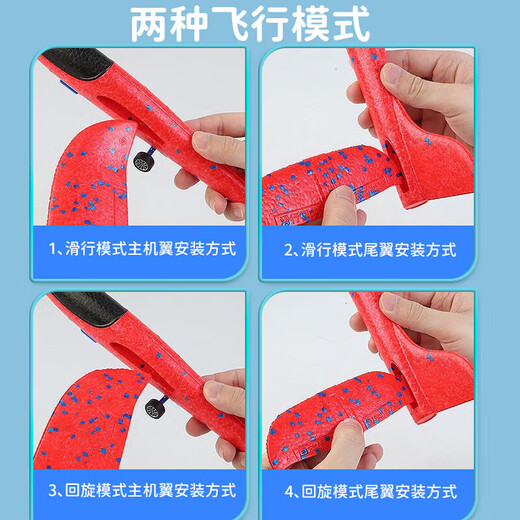 两种飞行模式

1、滑行模式主机翼安装方式

2、滑行模式尾翼安装方式

3、回旋模式主机翼安装方式

4、回旋模式尾翼安装方式