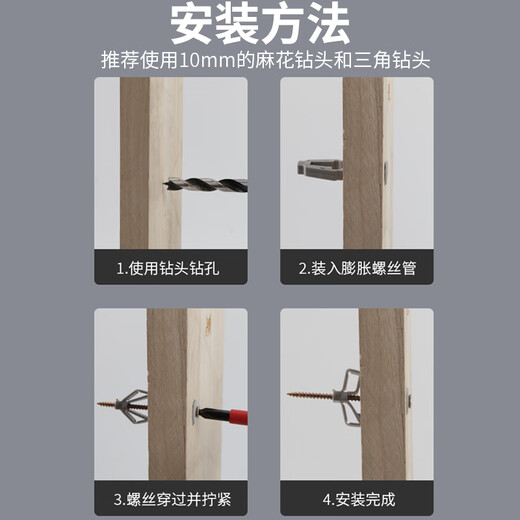 安装方法

推荐使用10mm的麻花钻头和三角钻头

1.使用钻头钻孔

2.装入膨胀螺丝管

3.螺丝穿过并拧紧

4.安装完成