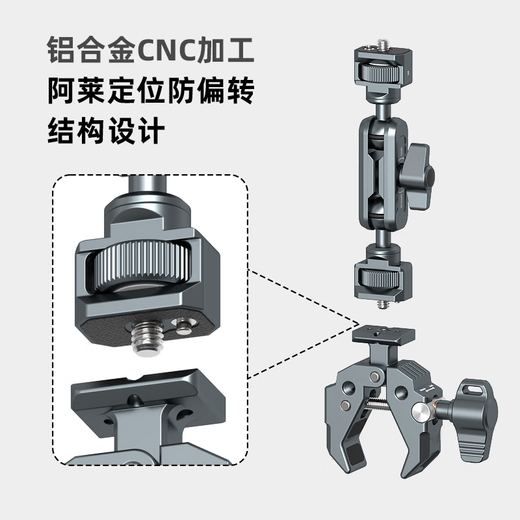 铝合金CNC加工
阿莱定位防偏转
结构设计