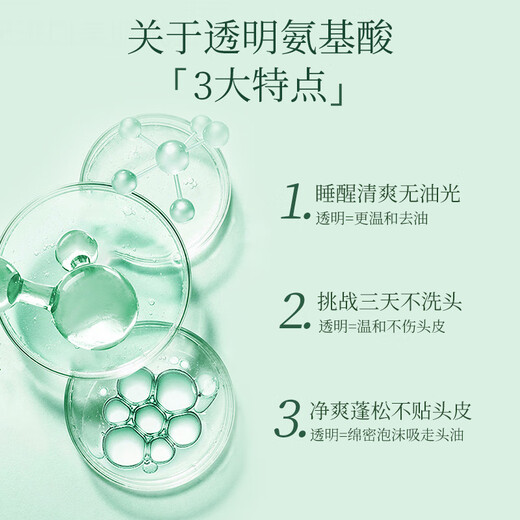 关于透明氨基酸
「3大特点」

1. 睡醒清爽无油光
透明=更温和去油

2. 挑战三天不洗头
透明=温和不伤头皮

3. 净爽蓬松不贴头皮
透明=绵密泡沫吸走头油