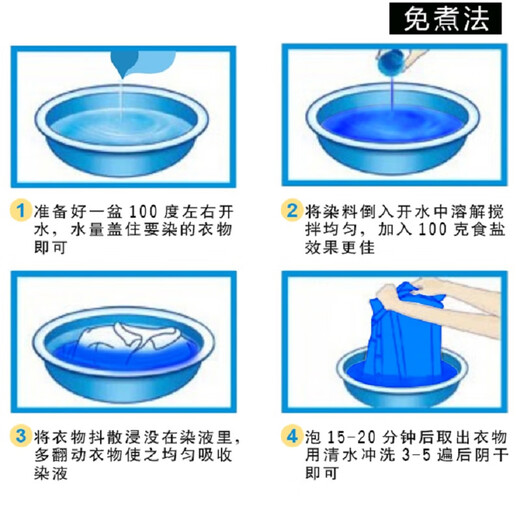 免煮法

1 准备好一盆 100 度左右开水，水量盖住要染的衣物即可

2 将染料倒入开水中溶解搅拌均匀，加入 100 克食盐效果更佳

3 将衣物抖散浸没在染液里，多翻动衣物使之均匀吸收染液

4 泡 15-20 分钟后取出衣物用清水冲洗 3-5 遍后阴干即可