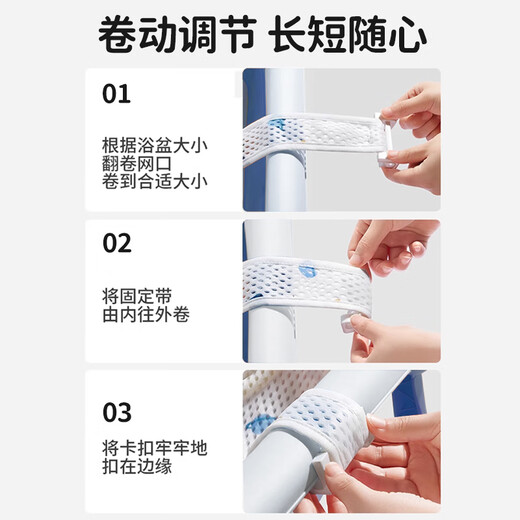 卷动调节 长短随心

01

根据浴盆大小
翻卷网口
卷到合适大小

02

将固定带
由内往外卷

03

将卡扣牢牢地
扣在边缘