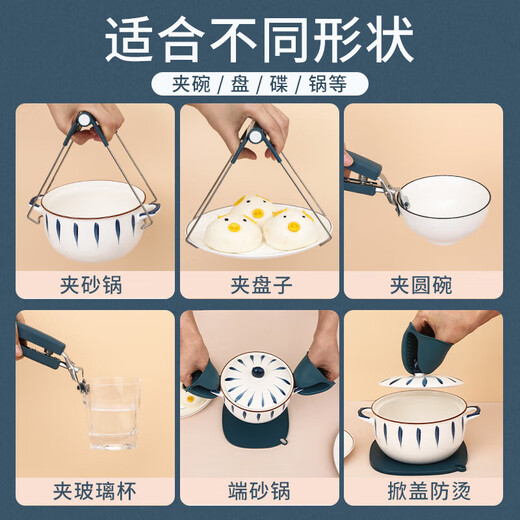 适合不同形状

夹碗 / 盘 / 碟 / 锅等

夹砂锅

夹盘子

夹圆碗

夹玻璃杯

端砂锅

掀盖防烫