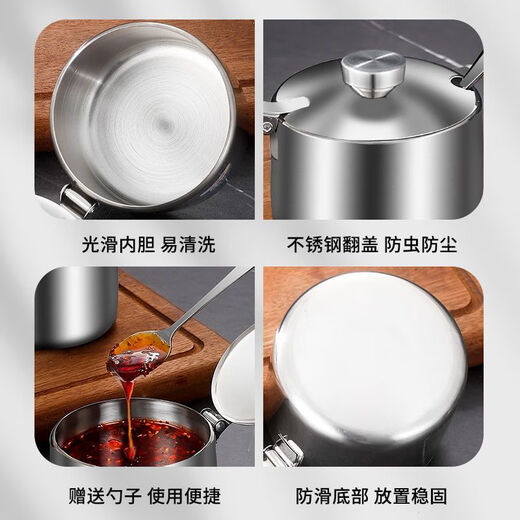 光滑内胆 易清洗

不锈钢翻盖 防虫防尘

赠送勺子 使用便捷

防滑底部 放置稳固