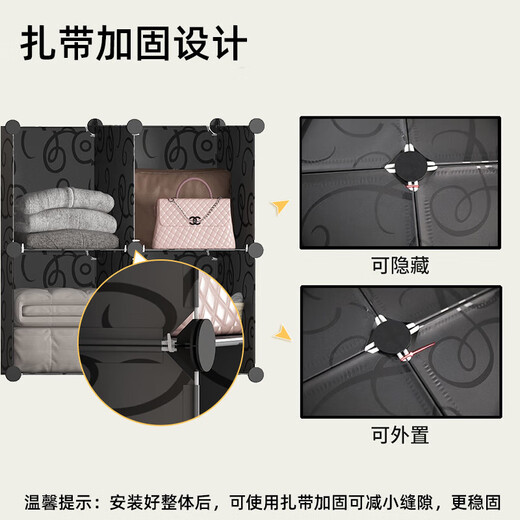 扎带加固设计

可隐藏

可外置

温馨提示：安装好整体后，可使用扎带加固可减小缝隙，更稳固