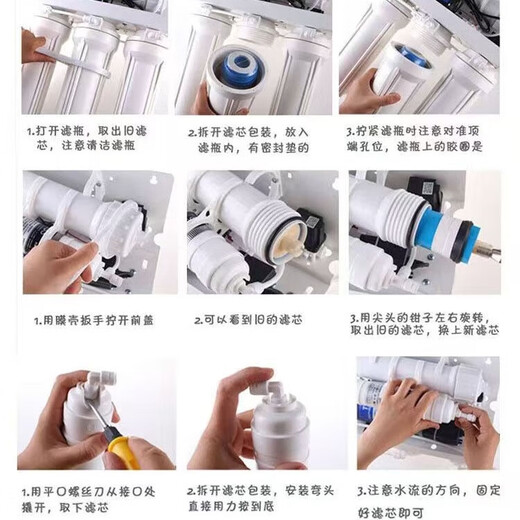 1.打开滤瓶，取出旧滤芯，注意清洁滤瓶

2.拆开滤芯包装，放入滤瓶内，有密封垫的

3.拧紧滤瓶时注意对准顶端孔位，滤瓶上的胶圈是

1.用膜壳扳手拧开前盖

2.可以看到旧的滤芯

3.用尖头的钳子左右旋转，取出旧的滤芯，换上新滤芯

1.用平口螺丝刀从接口处撬开，取下滤芯

2.拆开滤芯包装，安装弯头直接用力按到底

3.注意水流的方向，固定好滤芯即可