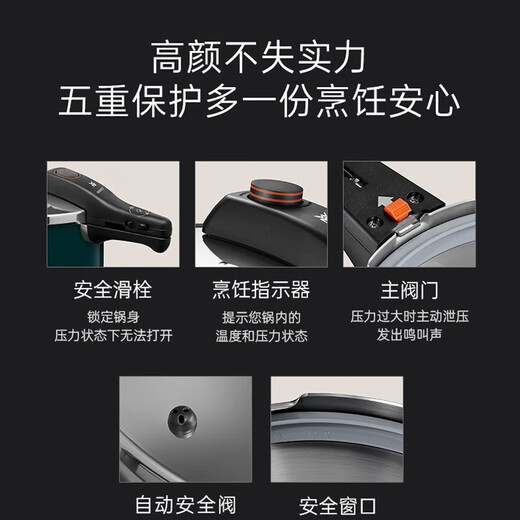 高颜不失实力
五重保护多一份烹饪安心

安全滑栓
锁定锅身
压力状态下无法打开

烹饪指示器
提示您锅内的
温度和压力状态

主阀门
压力过大时主动泄压
发出鸣叫声

自动安全阀

安全窗口