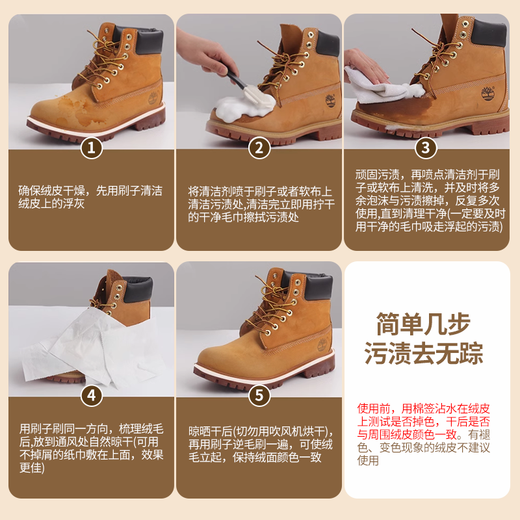 1

确保绒皮干燥，先用刷子清洁绒皮上的浮灰

2

将清洁剂喷于刷子或者软布上清洁污渍处,清洁完立即用拧干的干净毛巾擦拭污渍处

3

顽固污渍，再喷点清洁剂于刷子或软布上清洗，并及时将多余泡沫与污渍擦掉，反复多次使用,直到清理干净(一定要及时用干净的毛巾吸走浮起的污渍)

4

用刷子刷同一方向，梳理绒毛后,放到通风处自然晾干(可用不掉屑的纸巾敷在上面，效果更佳)

5

晾晒干后(切勿用吹风机烘干)，再用刷子逆毛刷一遍，可使绒毛立起，保持绒面颜色一致

简单几步
污渍去无踪

使用前，用棉签沾水在绒皮上测试是否掉色，干后是否与周围绒皮颜色一致。有褪色、变色现象的绒皮不建议使用