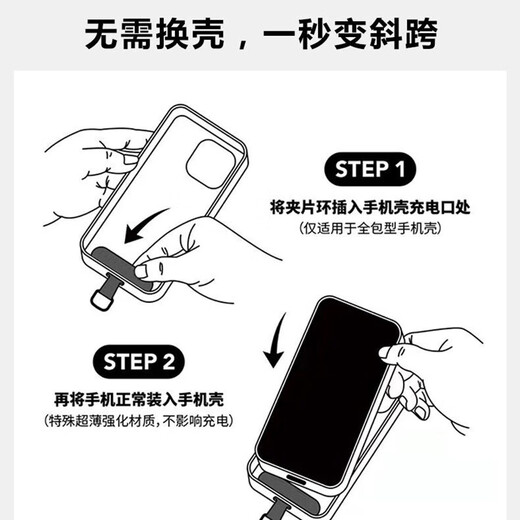 无需换壳，一秒变斜跨

STEP 1

将夹片环插入手机壳充电口处

(仅适用于全包型手机壳)

STEP 2

再将手机正常装入手机壳

(特殊超薄强化材质，不影响充电)