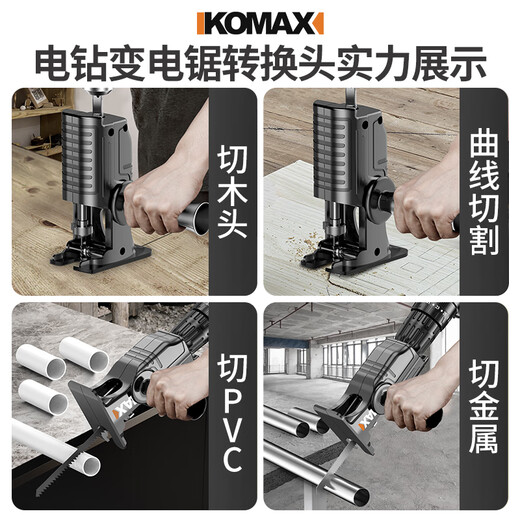 KOMAX

电钻变电锯转换头实力展示

切木头

曲线切割

切PVC

切金属