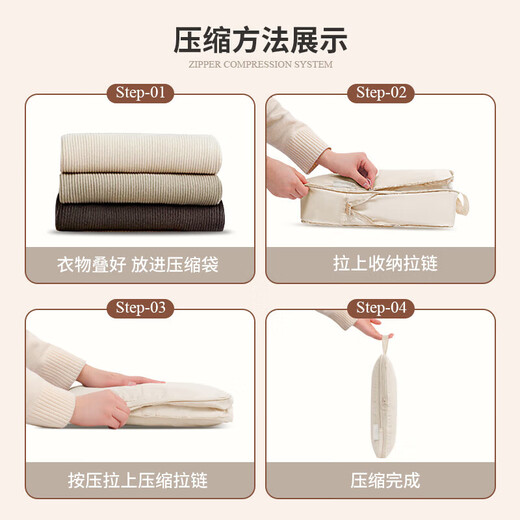 压缩方法展示
ZIPPER COMPRESSION SYSTEM

Step-01
衣物叠好 放进压缩袋

Step-02
拉上收纳拉链

Step-03
按压拉上压缩拉链

Step-04
压缩完成