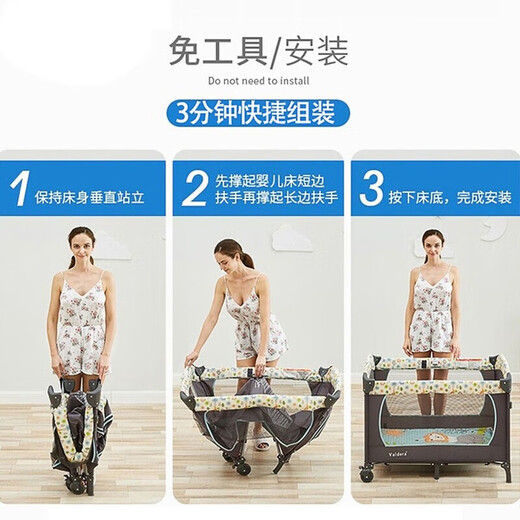 免工具/安装

Do not need to install

3分钟快捷组装

1 保持床身垂直站立

2 先撑起婴儿床短边扶手再撑起长边扶手

3 按下床底，完成安装

Valdera