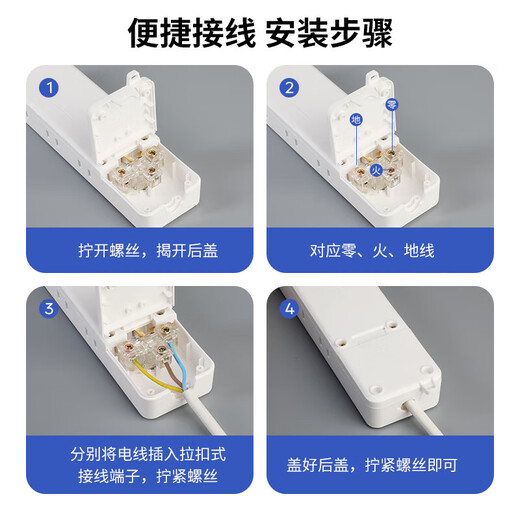 便捷接线 安装步骤

1

拧开螺丝，揭开后盖

2

地

零

火

对应零、火、地线

3

分别将电线插入拉扣式接线端子，拧紧螺丝

4

盖好后盖，拧紧螺丝即可