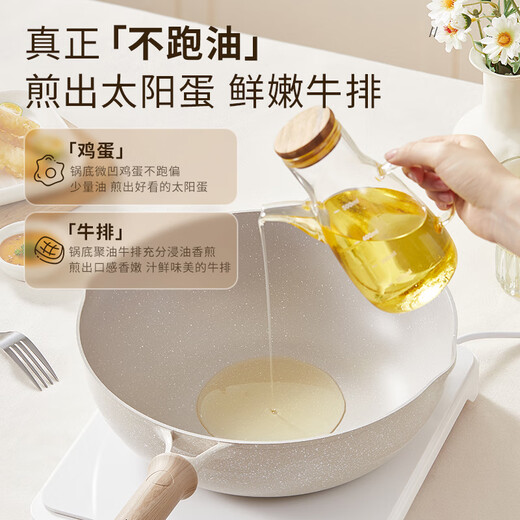 真正「不跑油」
煎出太阳蛋 鲜嫩牛排

「鸡蛋」
锅底微凹鸡蛋不跑偏
少量油 煎出好看的太阳蛋

「牛排」
锅底聚油牛排充分浸油香煎
煎出口感香嫩 汁鲜味美的牛排