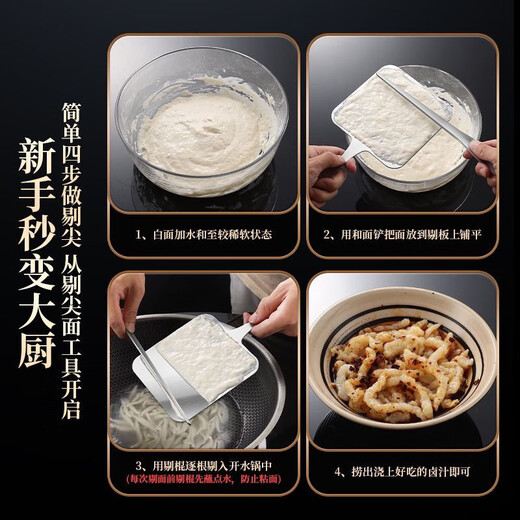 新手秒变大厨

简单四步做剔尖 从剔尖面工具开启

1、白面加水和至较稀软状态

2、用和面铲把面放到剔板上铺平

3、用剔棍逐根剔入开水锅中
(每次剔面前剔棍先蘸点水，防止粘面)

4、捞出浇上好吃的卤汁即可