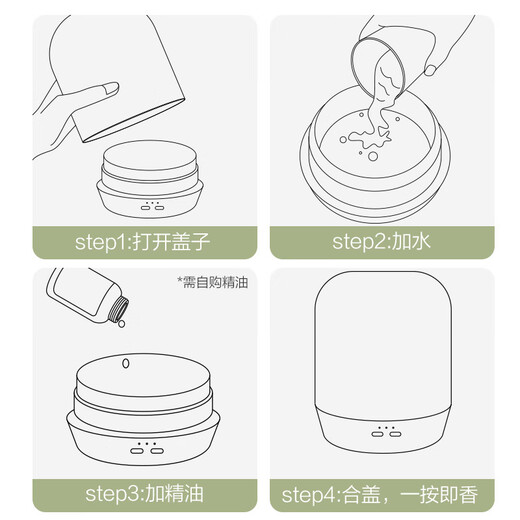 step1:打开盖子

step2:加水

*需自购精油

step3:加精油

step4:合盖，一按即香