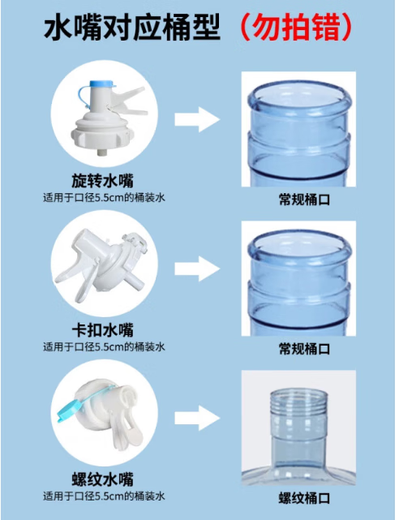 水嘴对应桶型（勿拍错）

旋转水嘴
适用于口径5.5cm的桶装水

常规桶口

卡扣水嘴
适用于口径5.5cm的桶装水

常规桶口

螺纹水嘴
适用于口径5.5cm的桶装水

螺纹桶口