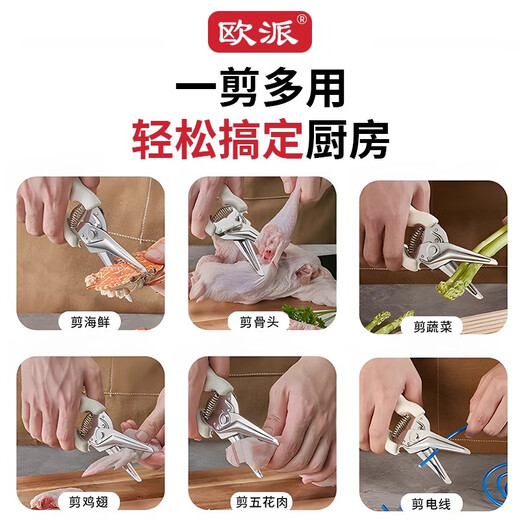 欧派®

一剪多用
轻松搞定厨房

剪海鲜

剪骨头

剪蔬菜

剪鸡翅

剪五花肉

剪电线