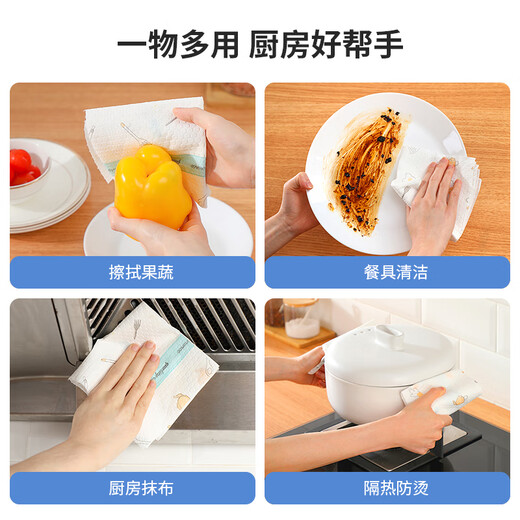 一物多用 厨房好帮手

擦拭果蔬

餐具清洁

厨房抹布

隔热防烫