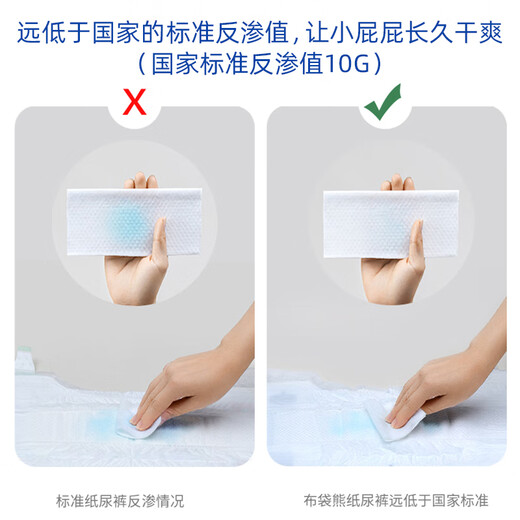 远低于国家的标准反渗值，让小屁屁长久干爽
（国家标准反渗值10G）

X

标准纸尿裤反渗情况

布袋熊纸尿裤远低于国家标准