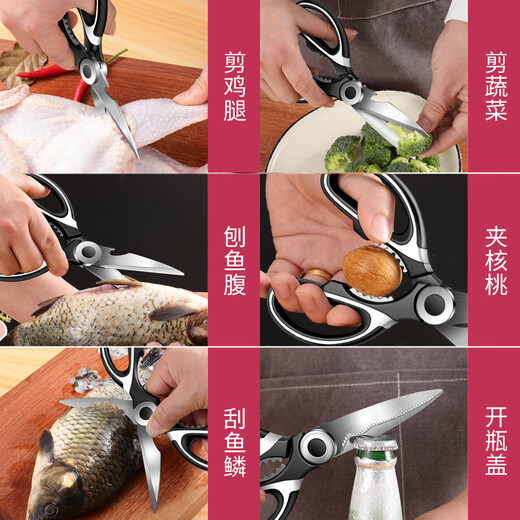 剪鸡腿

剪蔬菜

刨鱼腹

夹核桃

刮鱼鳞

开瓶盖