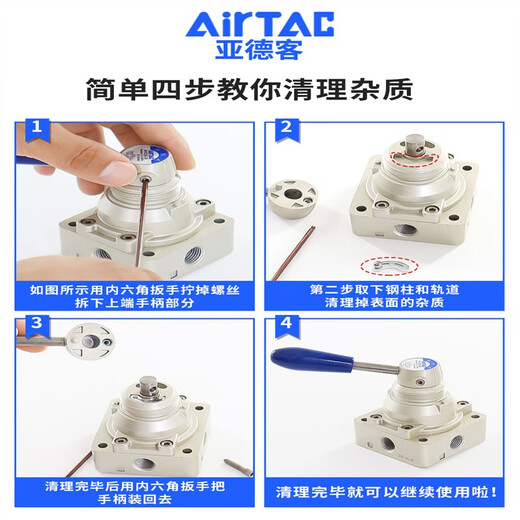 AirTAC
亚德客

简单四步教你清理杂质

1

如图所示用内六角扳手拧掉螺丝
拆下上端手柄部分

2

第二步取下钢柱和轨道
清理掉表面的杂质

3

清理完毕后用内六角扳手把
手柄装回去

4

清理完毕就可以继续使用啦!