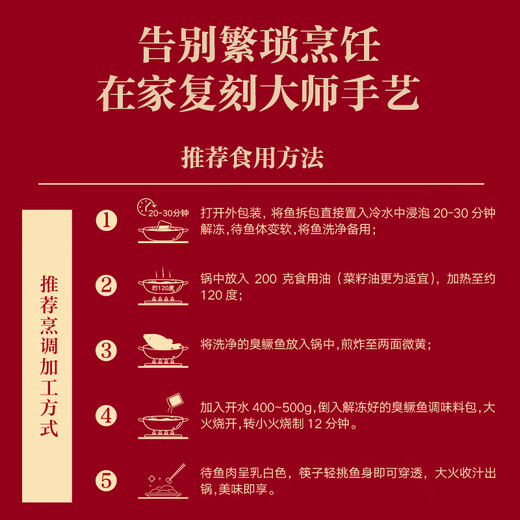 告别繁琐烹饪
在家复刻大师手艺

推荐食用方法

推荐烹调加工方式

①
20-30分钟
打开外包装，将鱼拆包直接置入冷水中浸泡 20-30 分钟解冻，待鱼体变软，将鱼洗净备用；

②
约120度
锅中放入 200 克食用油（菜籽油更为适宜），加热至约 120 度；

③
将洗净的臭鳜鱼放入锅中，煎炸至两面微黄；

④
加入开水 400~500g，倒入解冻好的臭鳜鱼调味料包，大火烧开，转小火烧制 12 分钟。

⑤
待鱼肉呈乳白色，筷子轻挑鱼身即可穿透，大火收汁出锅，美味即享。