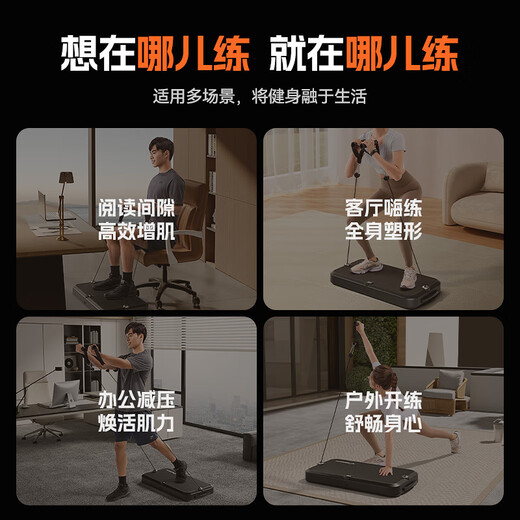 想在哪儿练 就在哪儿练

适用多场景，将健身融于生活

阅读间隙
高效增肌

客厅嗨练
全身塑形

办公减压
焕活肌力

户外开练
舒畅身心