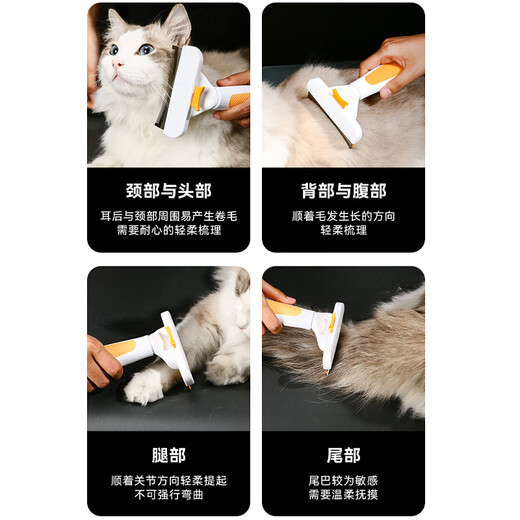 颈部与头部

耳后与颈部周围易产生卷毛
需要耐心的轻柔梳理

背部与腹部

顺着毛发生长的方向
轻柔梳理

腿部

顺着关节方向轻柔提起
不可强行弯曲

尾部

尾巴较为敏感
需要温柔抚摸