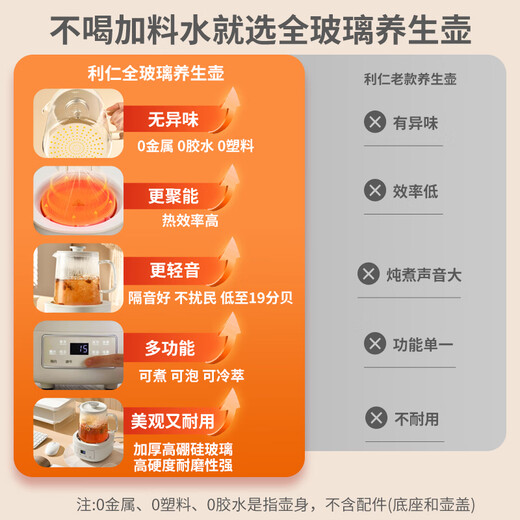 不喝加料水就选全玻璃养生壶

利仁全玻璃养生壶

无异味
0金属 0胶水 0塑料

更聚能
热效率高

更轻音
隔音好 不扰民 低至19分贝

15

多功能
可煮 可泡 可冷萃

美观又耐用
加厚高硼硅玻璃
高硬度耐磨性强

利仁老款养生壶

有异味

效率低

炖煮声音大

功能单一

不耐用

注:0金属、0塑料、0胶水是指壶身，不含配件(底座和壶盖)