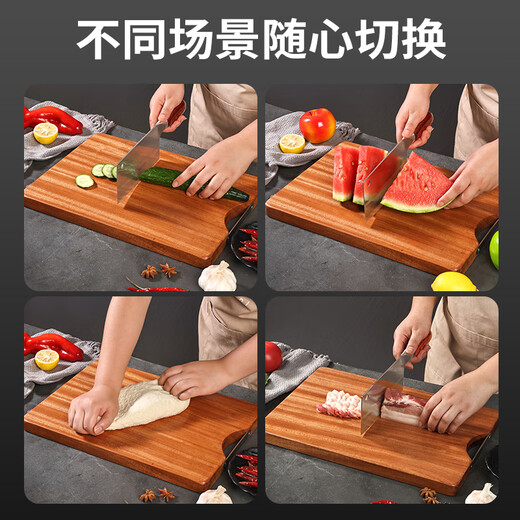 不同场景随心切换