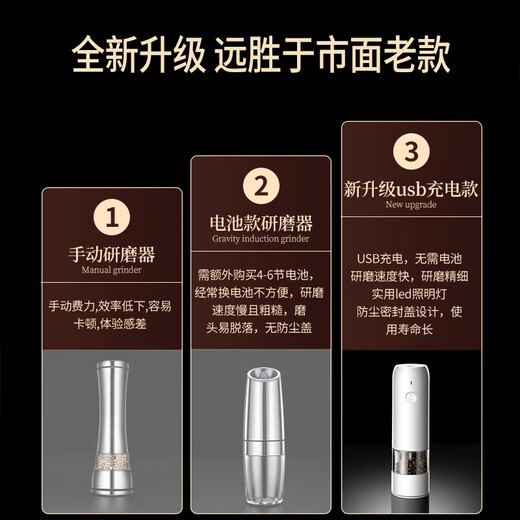 全新升级 远胜于市面老款

1

手动研磨器
Manual grinder

手动费力,效率低下,容易卡顿,体验感差

2

电池款研磨器
Gravity induction grinder

需额外购买4-6节电池，经常换电池不方便，研磨速度慢且粗糙，磨头易脱落，无防尘盖

3

新升级usb充电款
New upgrade

USB充电，无需电池
研磨速度快，研磨精细
实用led照明灯
防尘密封盖设计，使用寿命长