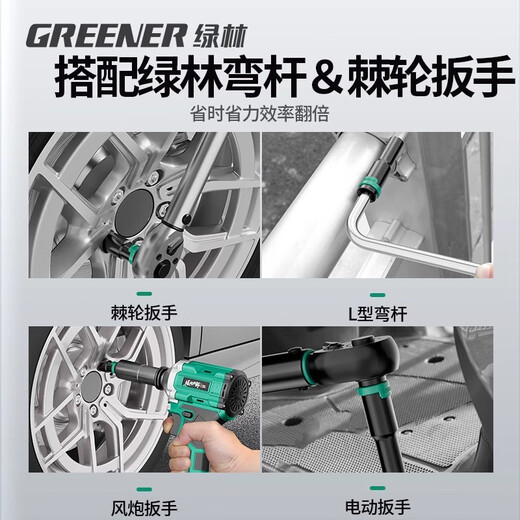 GREENER 绿林

搭配绿林弯杆＆棘轮扳手

省时省力效率翻倍

棘轮扳手

L型弯杆

风炮扳手

电动扳手