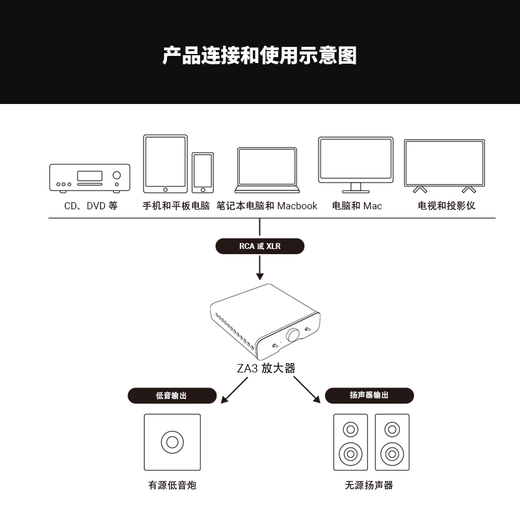 产品连接和使用示意图

CD、DVD 等

手机和平板电脑

笔记本电脑和 Macbook

电脑和 Mac

电视和投影仪

RCA 或 XLR

ZA3 放大器

低音输出

扬声器输出

有源低音炮

无源扬声器