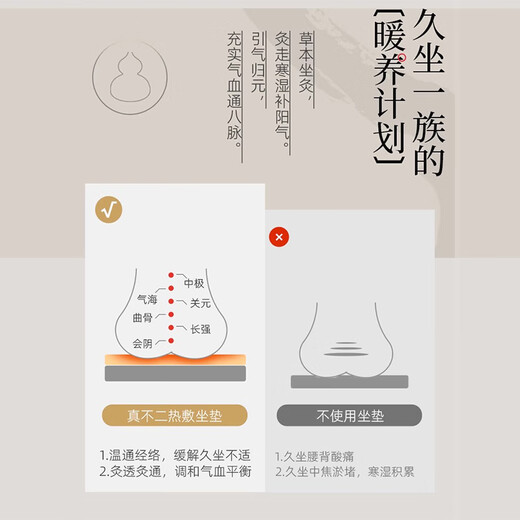 久坐一族的
【暖养计划】

草本坐灸，
灸走寒湿补阳气。
引气归元，
充实气血通八脉。

√

中极
气海
关元
曲骨
长强
会阴

真不二热敷坐垫

1.温通经络，缓解久坐不适
2.灸透灸通，调和气血平衡

×

不使用坐垫

1.久坐腰背酸痛
2.久坐中焦淤堵，寒湿积累