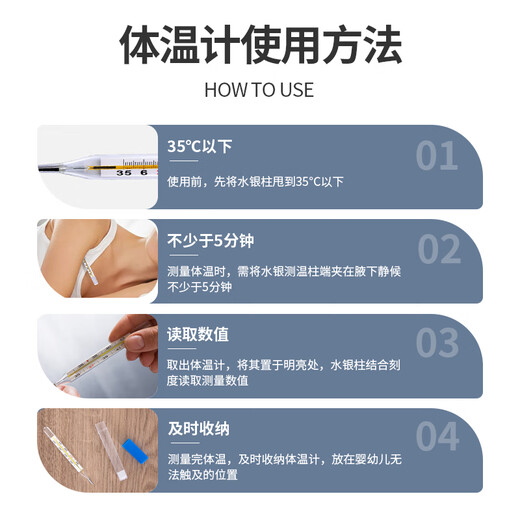 体温计使用方法

HOW TO USE

35 6

35°C以下

01

使用前，先将水银柱甩到35°C以下

不少于5分钟

02

测量体温时，需将水银测温柱端夹在腋下静候不少于5分钟

读取数值

03

取出体温计，将其置于明亮处，水银柱结合刻度读取测量数值

及时收纳

04

测量完体温，及时收纳体温计，放在婴幼儿无法触及的位置