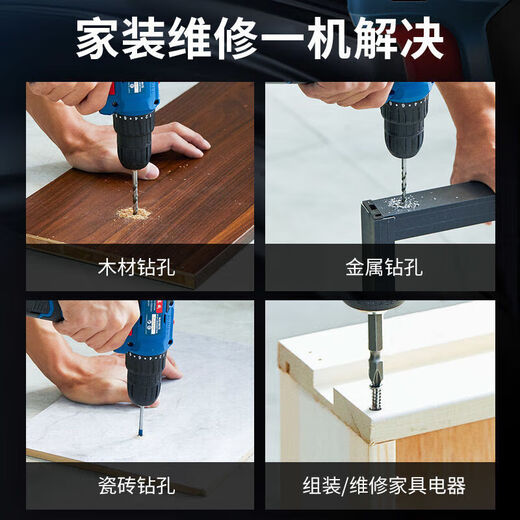 家装维修一机解决

木材钻孔

金属钻孔

瓷砖钻孔

组装/维修家具电器