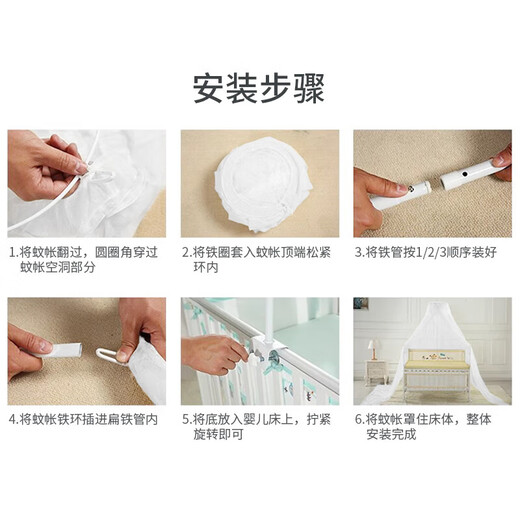 安装步骤

1.将蚊帐翻过，圆圈角穿过蚊帐空洞部分

2.将铁圈套入蚊帐顶端松紧环内

3.将铁管按1/2/3顺序装好

4.将蚊帐铁环插进扁铁管内

5.将底放入婴儿床上，拧紧旋转即可

6.将蚊帐罩住床体，整体安装完成