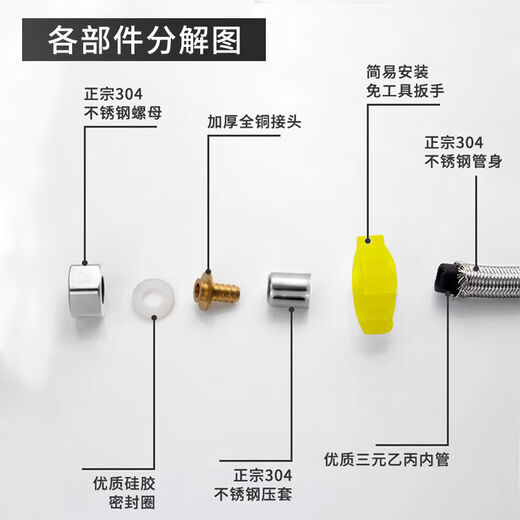 各部件分解图

正宗304
不锈钢螺母

加厚全铜接头

简易安装
免工具扳手

正宗304
不锈钢管身

优质硅胶
密封圈

正宗304
不锈钢压套

优质三元乙丙内管