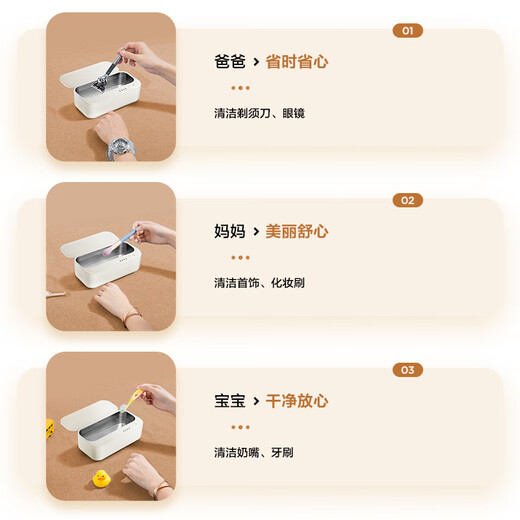 01

爸爸 › 省时省心

清洁剃须刀、眼镜

02

妈妈 › 美丽舒心

清洁首饰、化妆刷

03

宝宝 › 干净放心

清洁奶嘴、牙刷