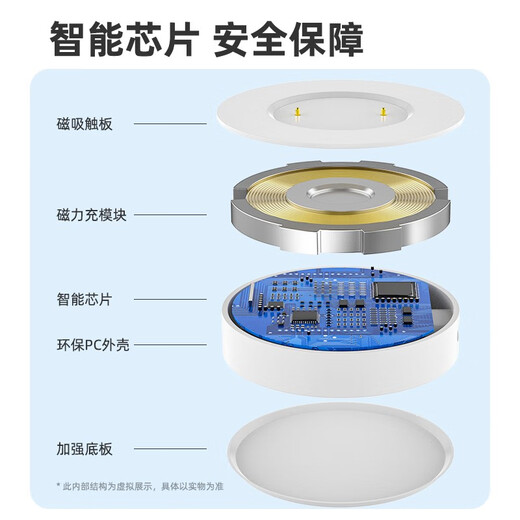 智能芯片 安全保障

磁吸触板

磁力充模块

智能芯片

环保PC外壳

加强底板

* 此内部结构为虚拟展示，具体以实物为准