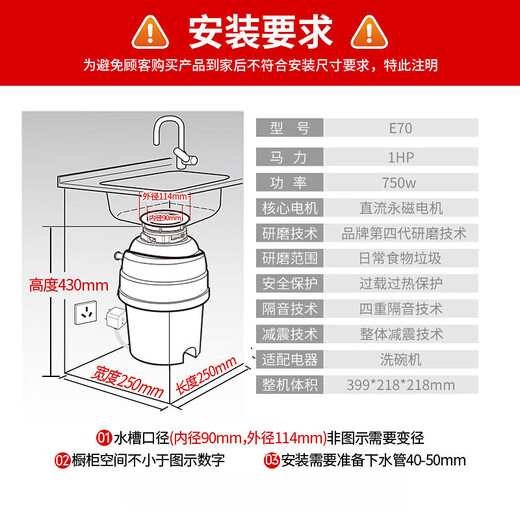 安装要求

为避免顾客购买产品到家后不符合安装尺寸要求，特此注明

外径114mm
内径90mm
高度430mm
宽度250mm
长度250mm

| 型　号 | E70 |
|---|---|
| 马　力 | 1HP |
| 功　率 | 750w |
| 核心电机 | 直流永磁电机 |
| 研磨技术 | 品牌第四代研磨技术 |
| 研磨范围 | 日常食物垃圾 |
| 安全保护 | 过载过热保护 |
| 隔音技术 | 四重隔音技术 |
| 减震技术 | 整体减震技术 |
| 适配电器 | 洗碗机 |
| 整机体积 | 399*218*218mm |

01 水槽口径(内径90mm,外径114mm)非图示需要变径
02 橱柜空间不小于图示数字
03 安装需要准备下水管40-50mm