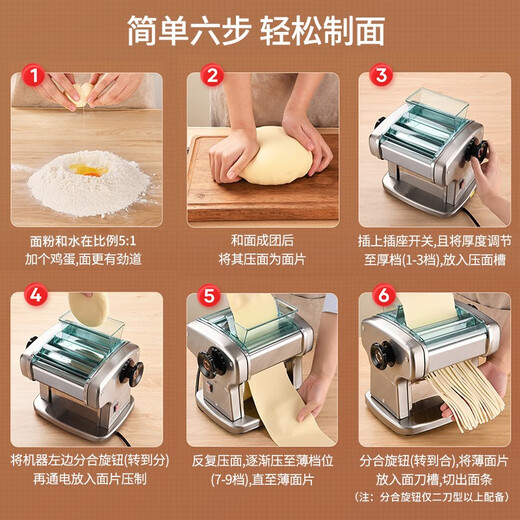 简单六步 轻松制面

1
面粉和水在比例5:1
加个鸡蛋,面更有劲道

2
和面成团后
将其压面为面片

3
插上插座开关,且将厚度调节至厚档(1-3档),放入压面槽

4
将机器左边分合旋钮(转到分)
再通电放入面片压制

5
反复压面,逐渐压至薄档位(7-9档),直至薄面片

6
分合旋钮(转到合),将薄面片放入面刀槽,切出面条
(注:分合旋钮仅二刀型以上配备)