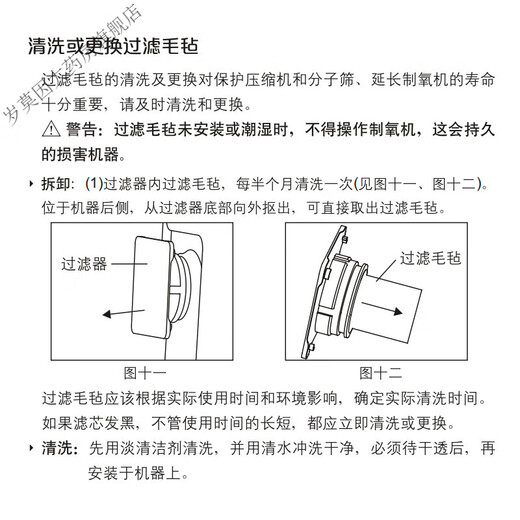 岁莫医疗药房旗舰店

清洗或更换过滤毛毡

过滤毛毡的清洗及更换对保护压缩机和分子筛、延长制氧机的寿命十分重要，请及时清洗和更换。

⚠ 警告：过滤毛毡未安装或潮湿时，不得操作制氧机，这会持久的损害机器。

‣ 拆卸：(1)过滤器内过滤毛毡，每半个月清洗一次(见图十一、图十二)。位于机器后侧，从过滤器底部向外抠出，可直接取出过滤毛毡。

过滤器

过滤毛毡

图十一

图十二

过滤毛毡应该根据实际使用时间和环境影响，确定实际清洗时间。如果滤芯发黑，不管使用时间的长短，都应立即清洗或更换。

‣ 清洗：先用淡清洁剂清洗，并用清水冲洗干净，必须待干透后，再安装于机器上。