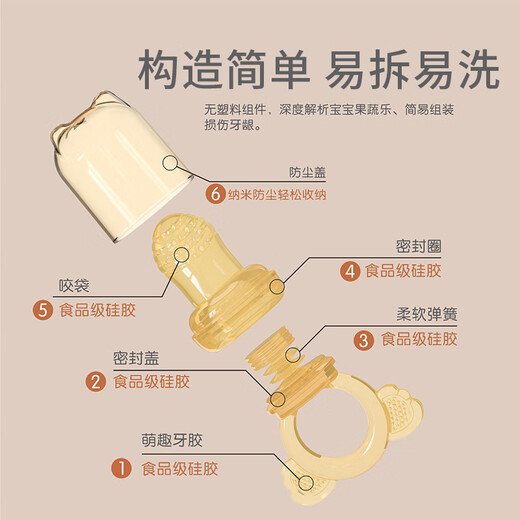 构造简单 易拆易洗

无塑料组件，深度解析宝宝果蔬乐、简易组装损伤牙龈。

防尘盖
6 纳米防尘轻松收纳

密封圈
4 食品级硅胶

咬袋
5 食品级硅胶

柔软弹簧
3 食品级硅胶

密封盖
2 食品级硅胶

萌趣牙胶
1 食品级硅胶