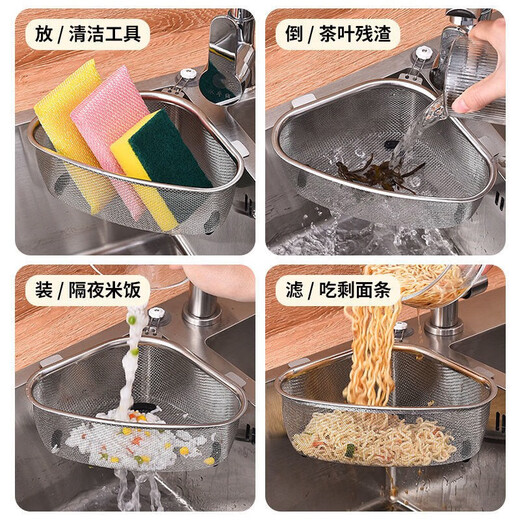 放 / 清洁工具

倒 / 茶叶残渣

装 / 隔夜米饭

滤 / 吃剩面条